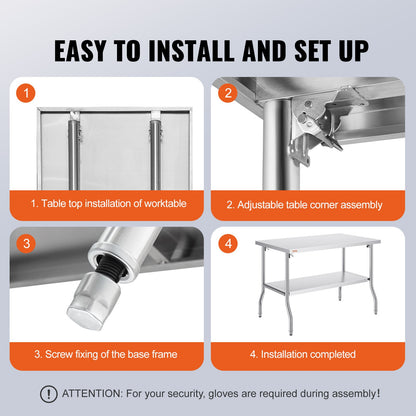 EASY TO INSTALL AND SET UP

1

1. Table top installation of worktable

2

2. Adjustable table corner assembly

3

3. Screw fixing of the base frame

4

4. Installation completed

! ATTENTION: For your security, gloves are required during assembly!