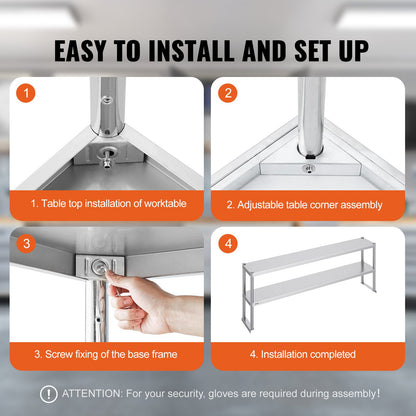 EASY TO INSTALL AND SET UP

1

1. Table top installation of worktable

2

2. Adjustable table corner assembly

3

3. Screw fixing of the base frame

4

4. Installation completed

! ATTENTION: For your security, gloves are required during assembly!