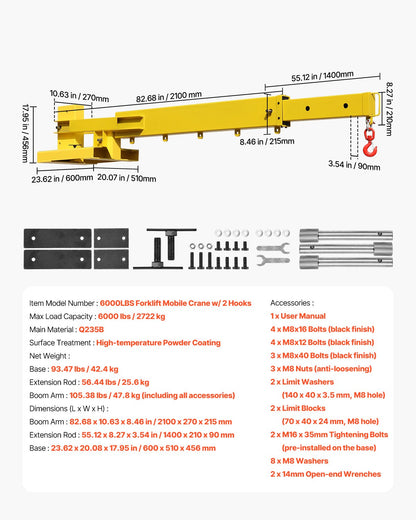 10.63 in / 270mm

82.68 in / 2100 mm

55.12 in / 1400mm

8.27 in / 210mm

17.95 in / 456mm

8.46 in / 215mm

3.54 in / 90mm

23.62 in / 600mm

20.07 in / 510mm

Item Model Number : 6000LBS Forklift Mobile Crane w/ 2 Hooks
Max Load Capacity : 6000 lbs / 2722 kg
Main Material : Q235B
Surface Treatment : High-temperature Powder Coating
Net Weight :
Base : 93.47 lbs / 42.4 kg
Extension Rod : 56.44 lbs / 25.6 kg
Boom Arm : 105.38 lbs / 47.8 kg (including all accessories)
Dimensions (L x W x H) :
Boom Arm : 82.68 x 10.63 x 8.46 in / 2100 x 270 x 215 mm
Extension Rod : 55.12 x 8.27 x 3.54 in / 1400 x 210 x 90 mm
Base : 23.62 x 20.08 x 17.95 in / 600 x 510 x 456 mm

Accessories :
1 x User Manual
4 x M8x16 Bolts (black finish)
4 x M8x12 Bolts (black finish)
3 x M8x40 Bolts (black finish)
3 x M8 Nuts (anti-loosening)
2 x Limit Washers (140 x 40 x 3.5 mm, M8 hole)
2 x Limit Blocks (70 x 40 x 24 mm, M8 hole)
2 x M16 x 35mm Tightening Bolts (pre-installed on the base)
8 x M8 Washers
2 x 14mm Open-end Wrenches