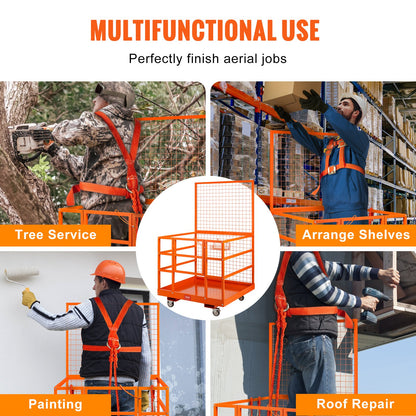 MULTIFUNCTIONAL USE

Perfectly finish aerial jobs

Tree Service

Arrange Shelves

Painting

Roof Repair