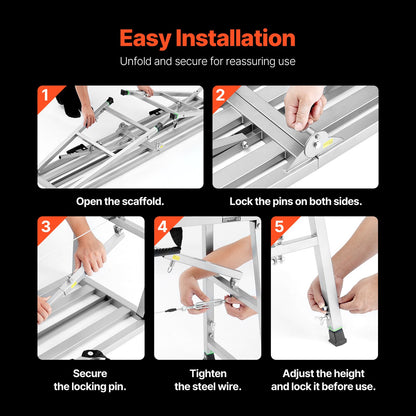 Easy Installation

Unfold and secure for reassuring use

1

Open the scaffold.

2

Lock the pins on both sides.

3

Secure the locking pin.

4

Tighten the steel wire.

5

Adjust the height and lock it before use.