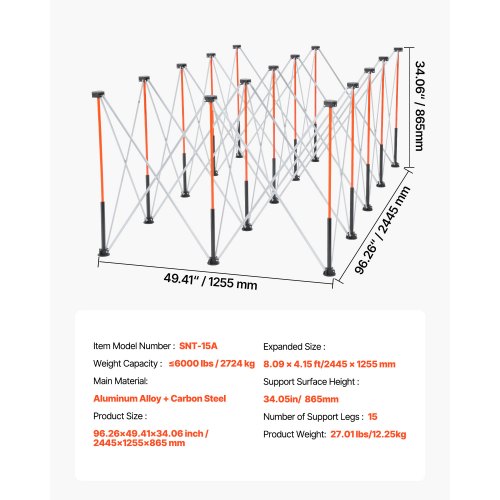 34.06" / 865mm

96.26" / 2445 mm

49.41" / 1255 mm

Item Model Number : SNT-15A

Weight Capacity : ≤6000 lbs / 2724 kg

Main Material:

Aluminum Alloy + Carbon Steel

Product Size :

96.26×49.41×34.06 inch / 2445×1255×865 mm

Expanded Size :

8.09 × 4.15 ft/2445 × 1255 mm

Support Surface Height :

34.05in/ 865mm

Number of Support Legs : 15

Product Weight: 27.01 lbs/12.25kg