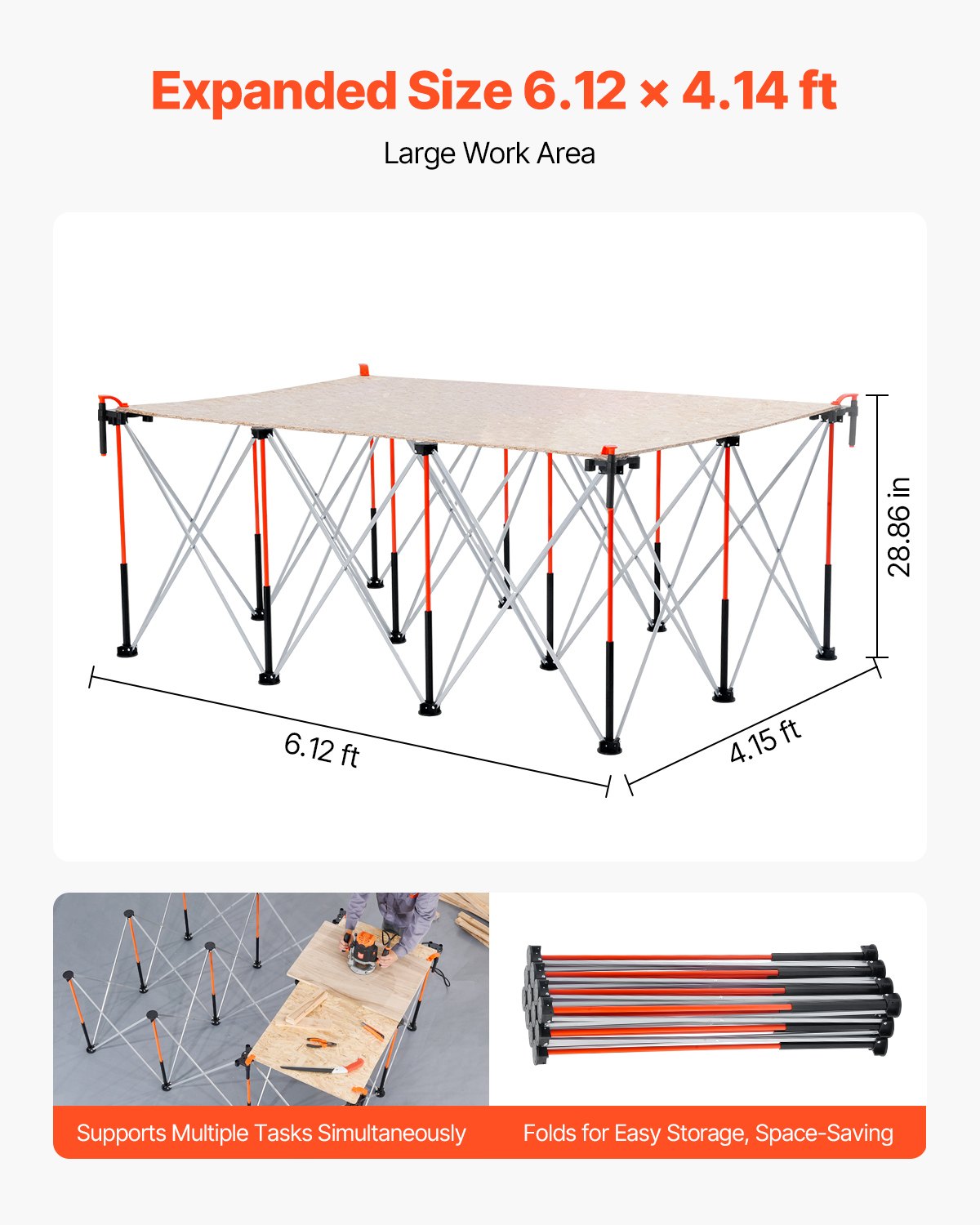 Expanded Size 6.12 × 4.14 ft

Large Work Area

28.86 in

6.12 ft

4.15 ft

Supports Multiple Tasks Simultaneously

Folds for Easy Storage, Space-Saving