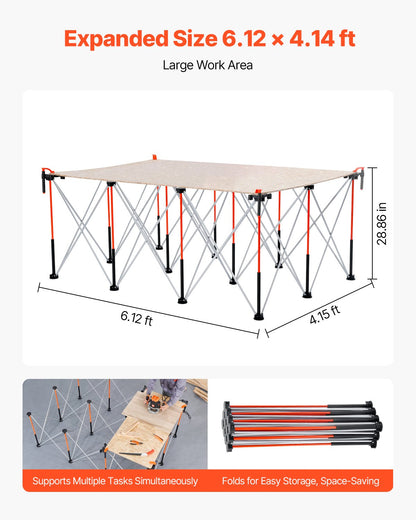 Expanded Size 6.12 × 4.14 ft

Large Work Area

28.86 in

6.12 ft

4.15 ft

Supports Multiple Tasks Simultaneously

Folds for Easy Storage, Space-Saving