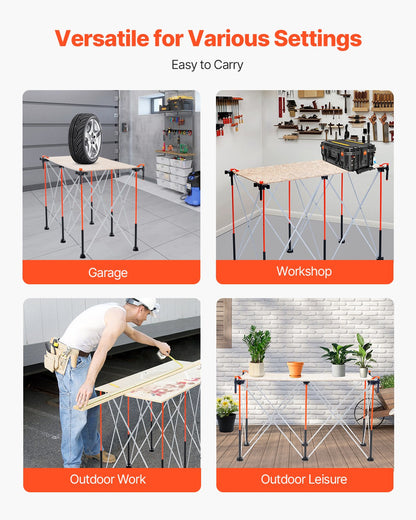 Versatile for Various Settings

Easy to Carry

Garage

Workshop

Outdoor Work

Outdoor Leisure