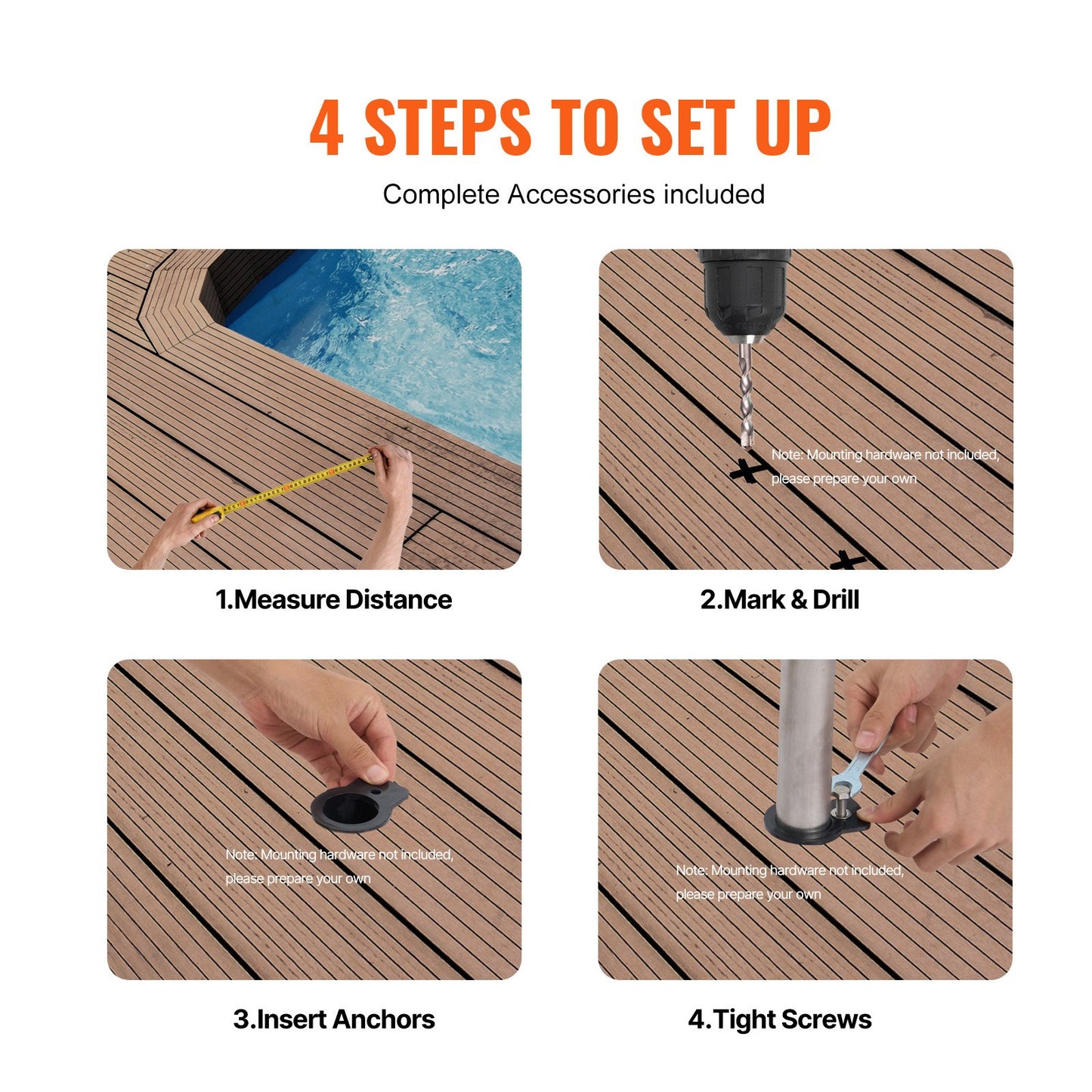 4 STEPS TO SET UP

Complete Accessories included

1.Measure Distance

Note: Mounting hardware not included, please prepare your own

2.Mark & Drill

Note: Mounting hardware not included, please prepare your own

3.Insert Anchors

Note: Mounting hardware not included, please prepare your own

4.Tight Screws