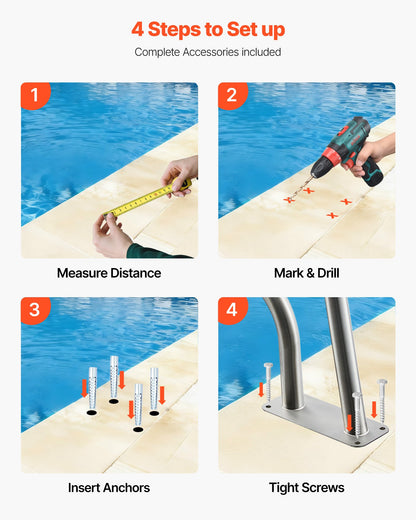 4 Steps to Set up

Complete Accessories included

1

Measure Distance

2

Mark & Drill

3

Insert Anchors

4

Tight Screws