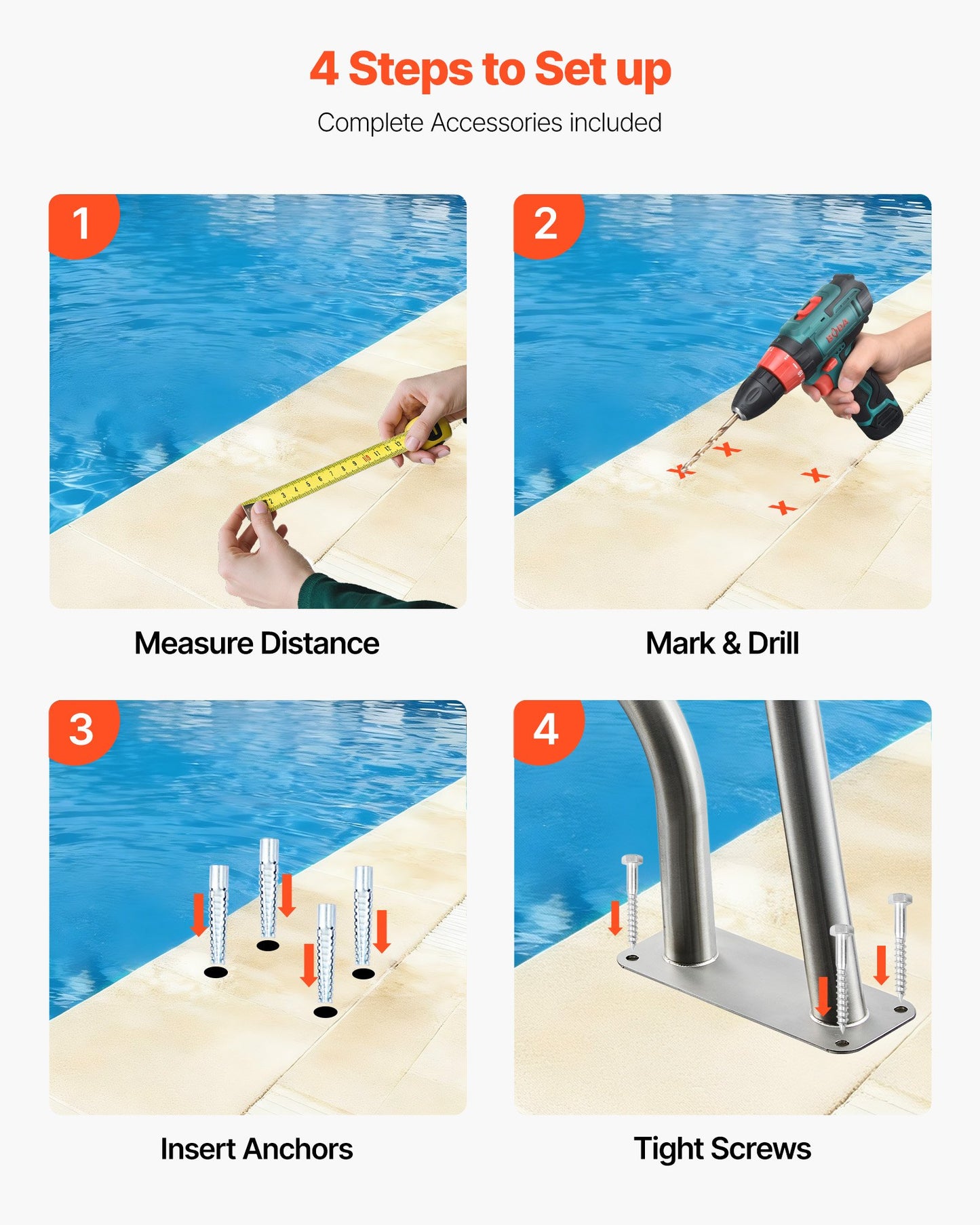 4 Steps to Set up

Complete Accessories included

1

Measure Distance

2

Mark & Drill

3

Insert Anchors

4

Tight Screws