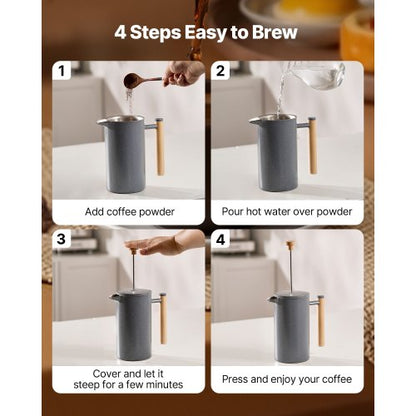 4 Steps Easy to Brew

1

Add coffee powder

2

Pour hot water over powder

3

Cover and let it steep for a few minutes

4

Press and enjoy your coffee