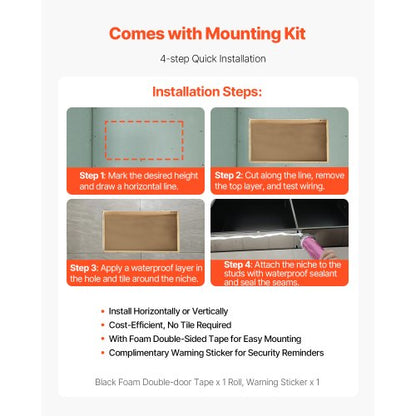 Comes with Mounting Kit

4-step Quick Installation

Installation Steps:

Step 1: Mark the desired height and draw a horizontal line.

Step 2: Cut along the line, remove the top layer, and test wiring.

Step 3: Apply a waterproof layer in the hole and tile around the niche.

Step 4: Attach the niche to the studs with waterproof sealant and seal the seams.

• Install Horizontally or Vertically
• Cost-Efficient, No Tile Required
• With Foam Double-Sided Tape for Easy Mounting
• Complimentary Warning Sticker for Security Reminders

Black Foam Double-door Tape x 1 Roll, Warning Sticker x 1