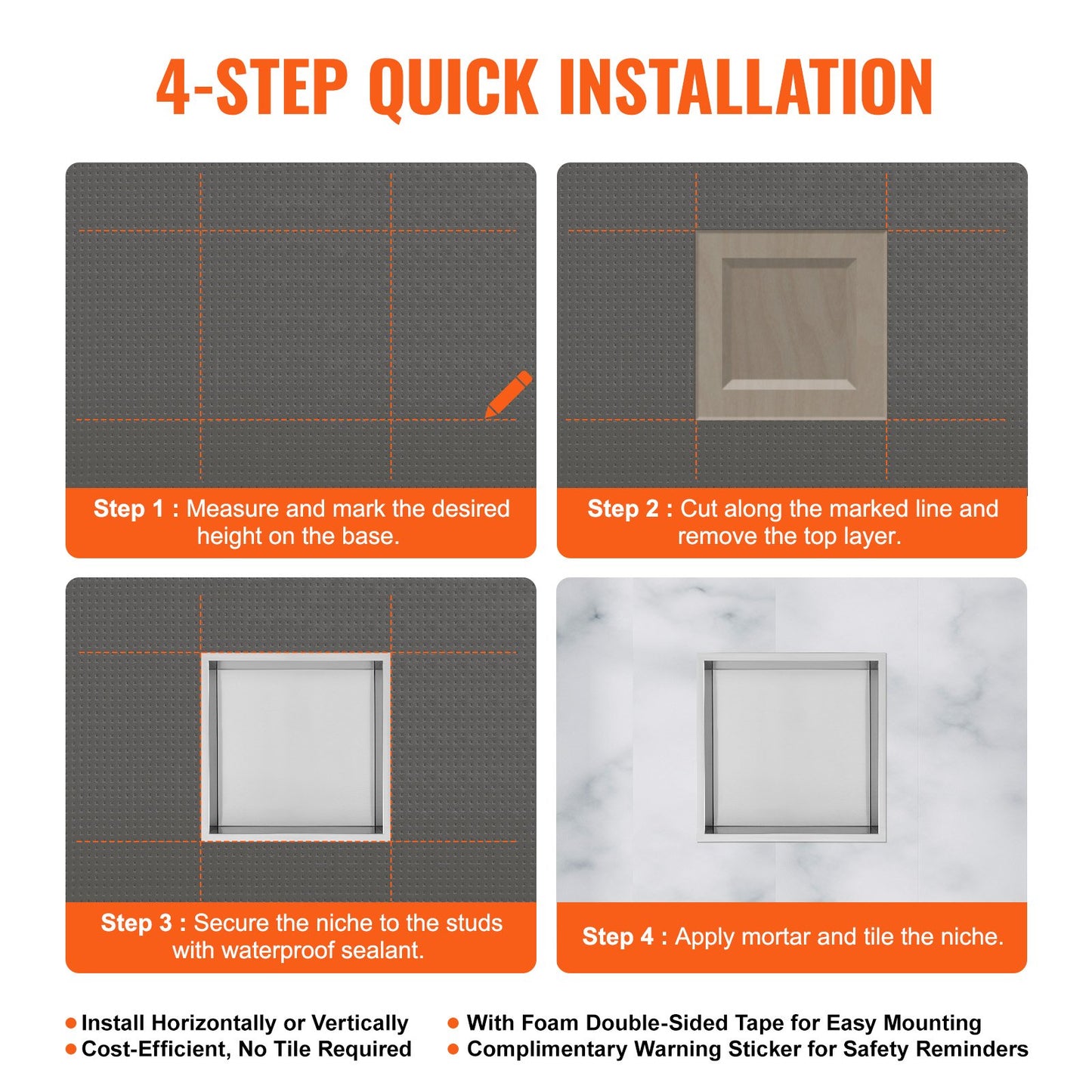 4-STEP QUICK INSTALLATION

Step 1 : Measure and mark the desired height on the base.

Step 2 : Cut along the marked line and remove the top layer.

Step 3 : Secure the niche to the studs with waterproof sealant.

Step 4 : Apply mortar and tile the niche.

● Install Horizontally or Vertically
● Cost-Efficient, No Tile Required

● With Foam Double-Sided Tape for Easy Mounting
● Complimentary Warning Sticker for Safety Reminders