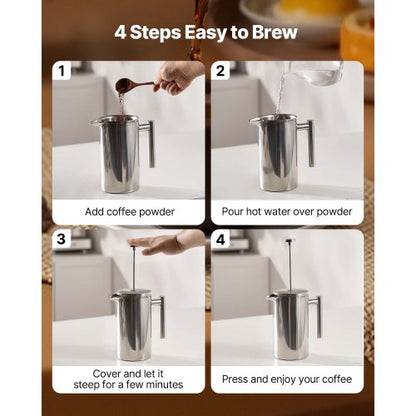 4 Steps Easy to Brew

1

Add coffee powder

2

Pour hot water over powder

3

Cover and let it steep for a few minutes

4

Press and enjoy your coffee