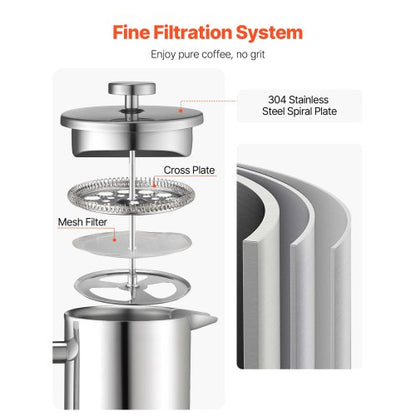 Fine Filtration System

Enjoy pure coffee, no grit

304 Stainless Steel Spiral Plate

Cross Plate

Mesh Filter