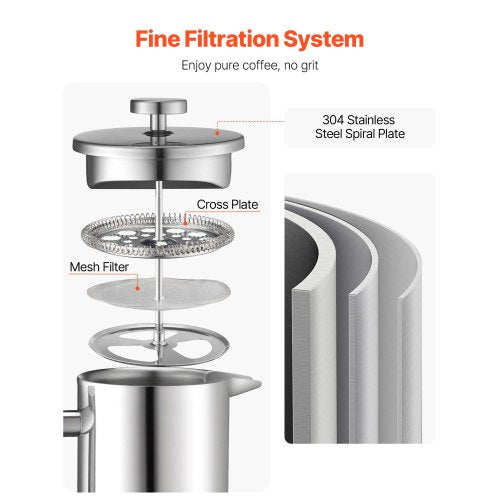 Fine Filtration System

Enjoy pure coffee, no grit

304 Stainless Steel Spiral Plate

Cross Plate

Mesh Filter