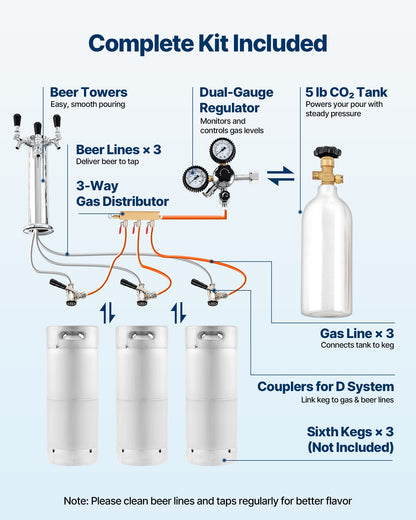 Complete Kit Included

Beer Towers
Easy, smooth pouring

Dual-Gauge Regulator
Monitors and controls gas levels

5 lb $CO_2$ Tank
Powers your pour with steady pressure

Beer Lines × 3
Deliver beer to tap

3-Way Gas Distributor

Gas Line × 3
Connects tank to keg

Couplers for D System
Link keg to gas & beer lines

Sixth Kegs × 3
(Not Included)

Note: Please clean beer lines and taps regularly for better flavor