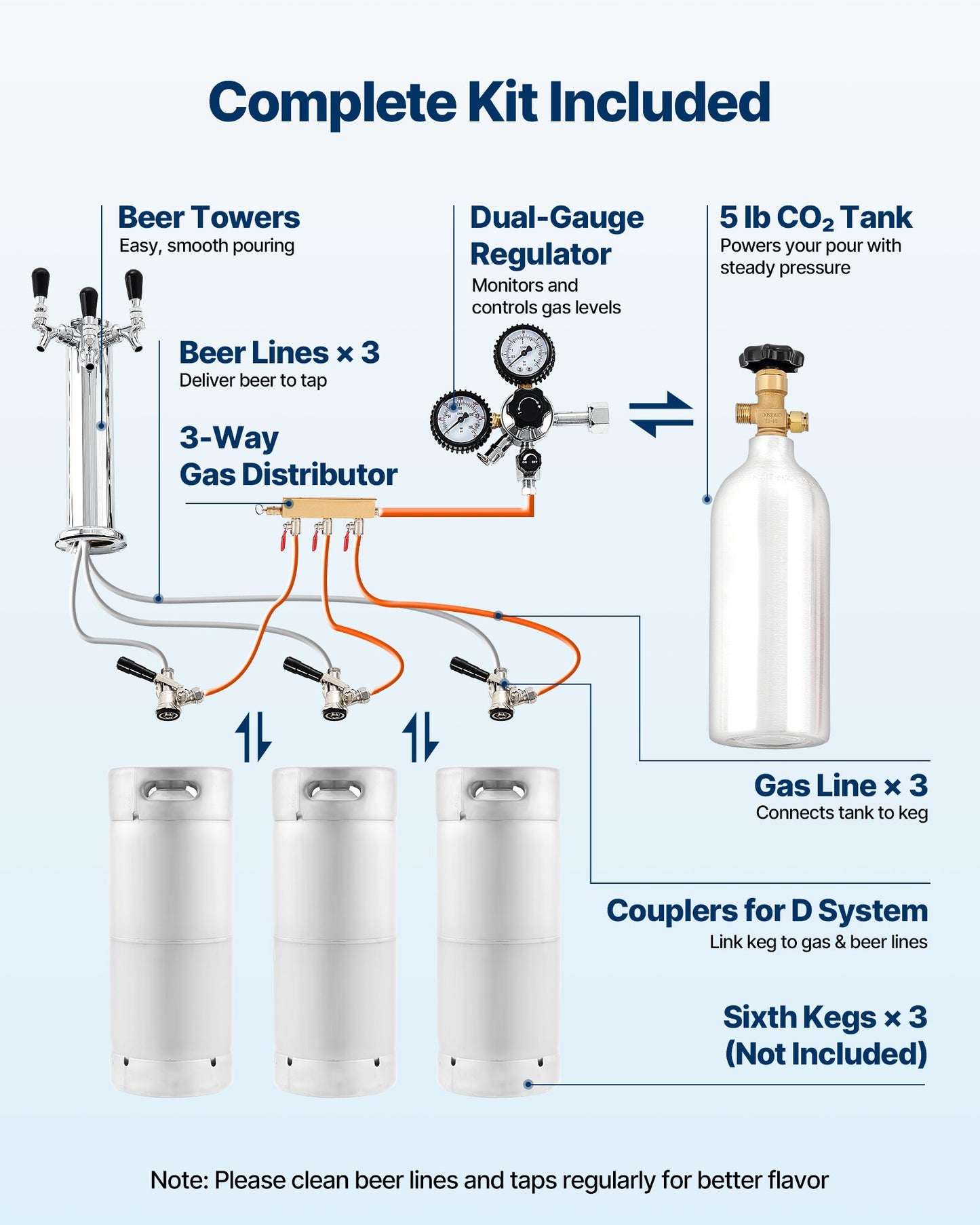 Complete Kit Included

Beer Towers
Easy, smooth pouring

Dual-Gauge Regulator
Monitors and controls gas levels

5 lb $CO_2$ Tank
Powers your pour with steady pressure

Beer Lines × 3
Deliver beer to tap

3-Way Gas Distributor

Gas Line × 3
Connects tank to keg

Couplers for D System
Link keg to gas & beer lines

Sixth Kegs × 3
(Not Included)

Note: Please clean beer lines and taps regularly for better flavor