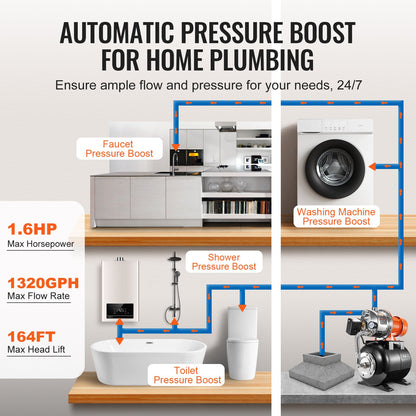 AUTOMATIC PRESSURE BOOST FOR HOME PLUMBING

Ensure ample flow and pressure for your needs, 24/7

Faucet Pressure Boost

Washing Machine Pressure Boost

1.6HP
Max Horsepower

1320GPH
Max Flow Rate

164FT
Max Head Lift

Shower Pressure Boost

Toilet Pressure Boost