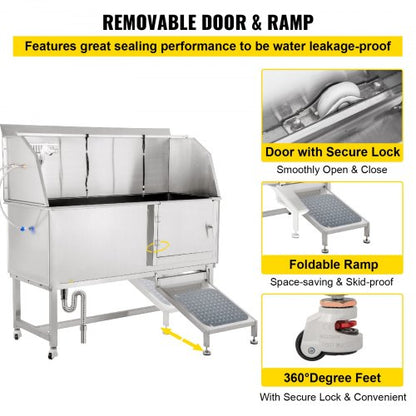 REMOVABLE DOOR & RAMP

Features great sealing performance to be water leakage-proof

Door with Secure Lock

Smoothly Open & Close

Foldable Ramp

Space-saving & Skid-proof

360°Degree Feet

With Secure Lock & Convenient