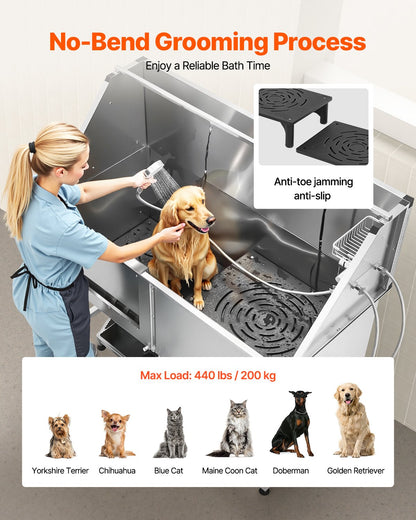 No-Bend Grooming Process

Enjoy a Reliable Bath Time

Anti-toe jamming anti-slip

Max Load: 440 lbs / 200 kg

Yorkshire Terrier Chihuahua Blue Cat Maine Coon Cat Doberman Golden Retriever