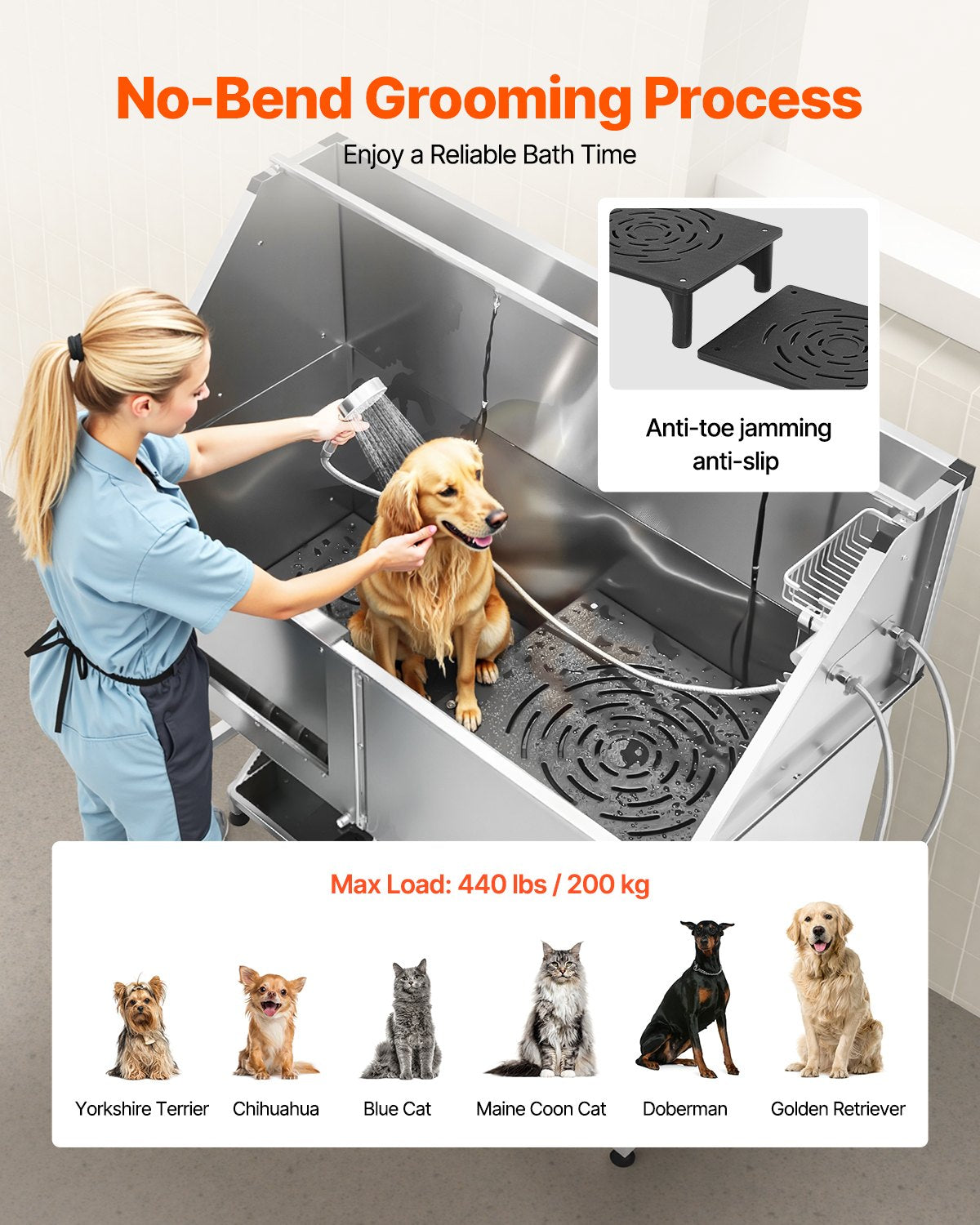 No-Bend Grooming Process

Enjoy a Reliable Bath Time

Anti-toe jamming
anti-slip

Max Load: 440 lbs / 200 kg

Yorkshire Terrier

Chihuahua

Blue Cat

Maine Coon Cat

Doberman

Golden Retriever