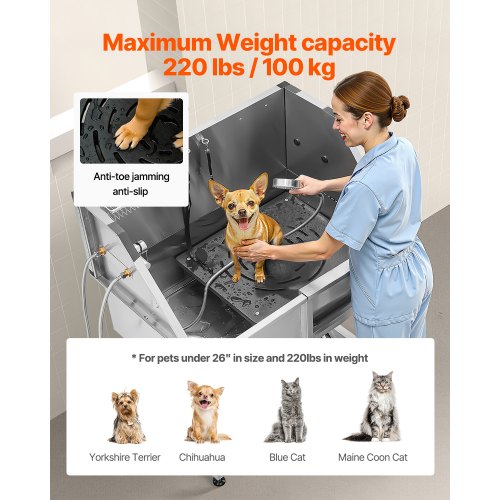 Maximum Weight capacity
220 lbs / 100 kg

Anti-toe jamming
anti-slip

* For pets under 26" in size and 220lbs in weight

Yorkshire Terrier

Chihuahua

Blue Cat

Maine Coon Cat