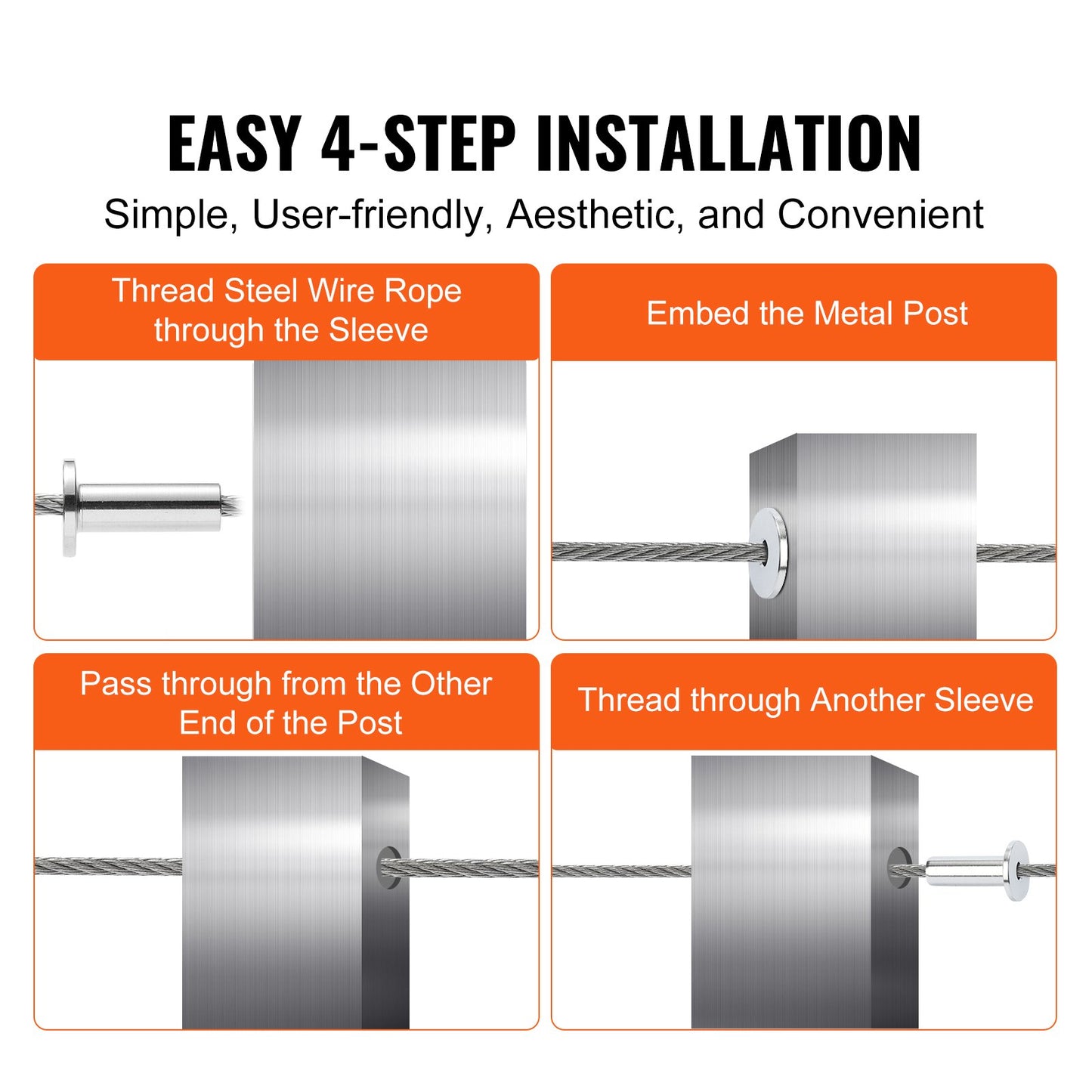 EASY 4-STEP INSTALLATION

Simple, User-friendly, Aesthetic, and Convenient

Thread Steel Wire Rope through the Sleeve

Embed the Metal Post

Pass through from the Other End of the Post

Thread through Another Sleeve