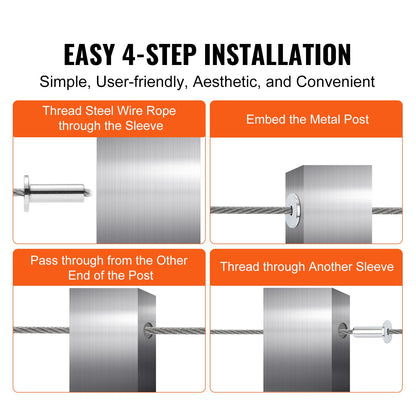 EASY 4-STEP INSTALLATION

Simple, User-friendly, Aesthetic, and Convenient

Thread Steel Wire Rope through the Sleeve

Embed the Metal Post

Pass through from the Other End of the Post

Thread through Another Sleeve