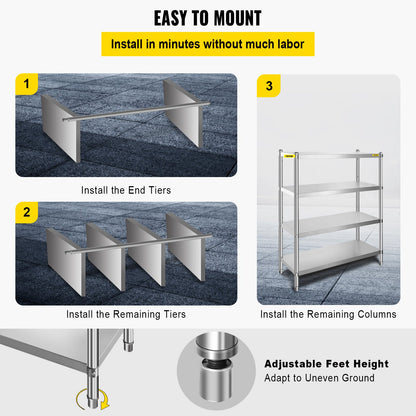 EASY TO MOUNT

Install in minutes without much labor

1

Install the End Tiers

2

Install the Remaining Tiers

3

Install the Remaining Columns

Adjustable Feet Height
Adapt to Uneven Ground