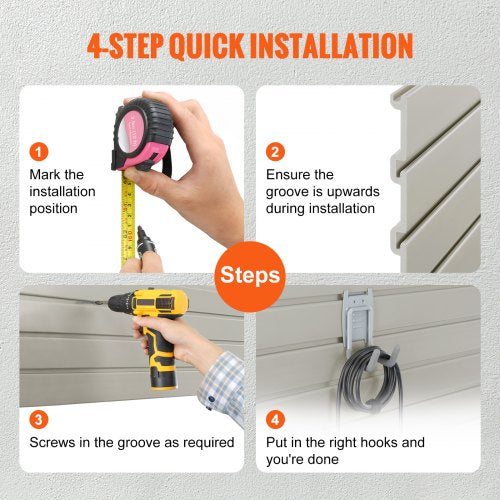 4-STEP QUICK INSTALLATION

1
Mark the installation position

2
Ensure the groove is upwards during installation

Steps

3
Screws in the groove as required

4
Put in the right hooks and you're done