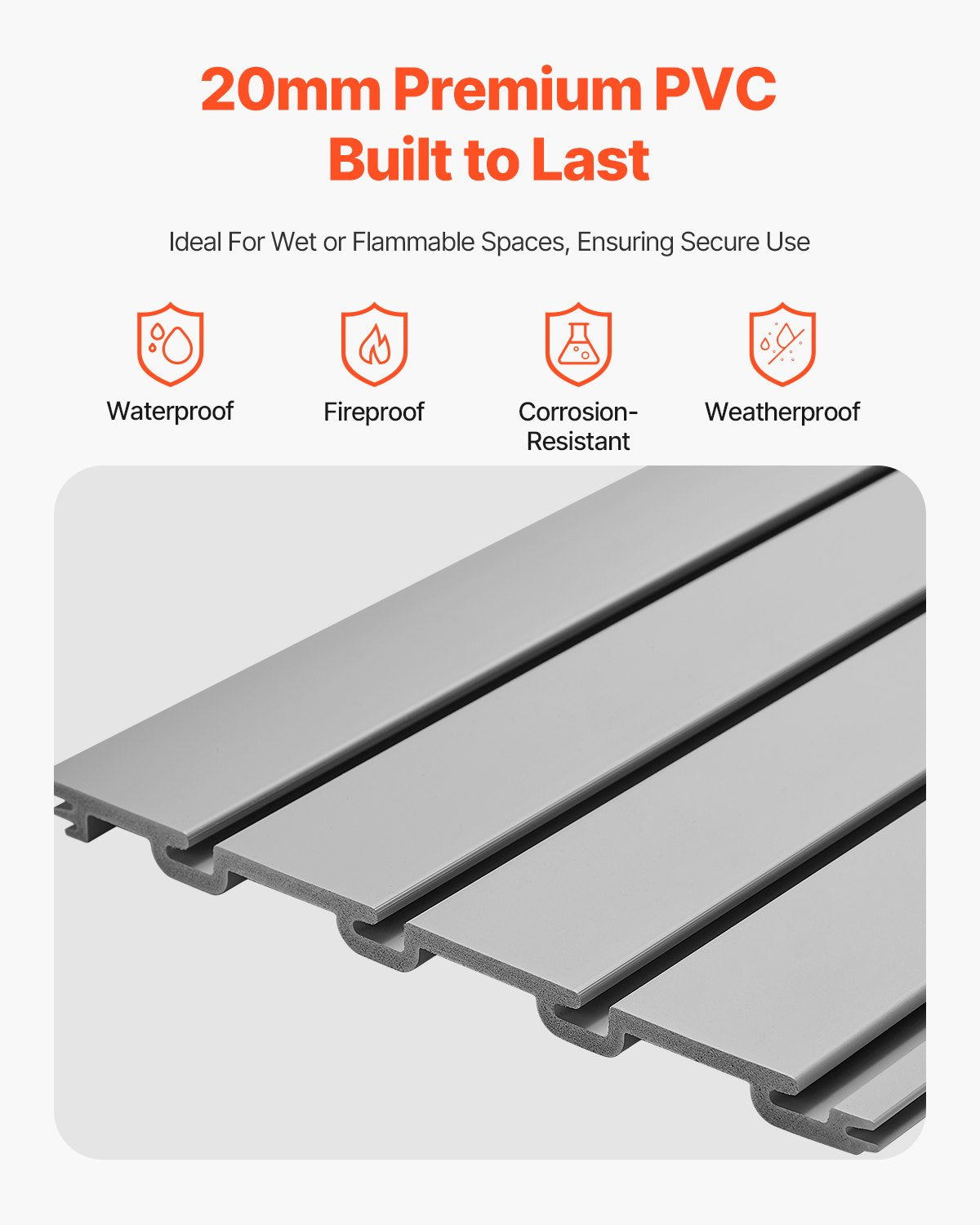 20mm Premium PVC
Built to Last

Ideal For Wet or Flammable Spaces, Ensuring Secure Use

Waterproof

Fireproof

Corrosion-Resistant

Weatherproof