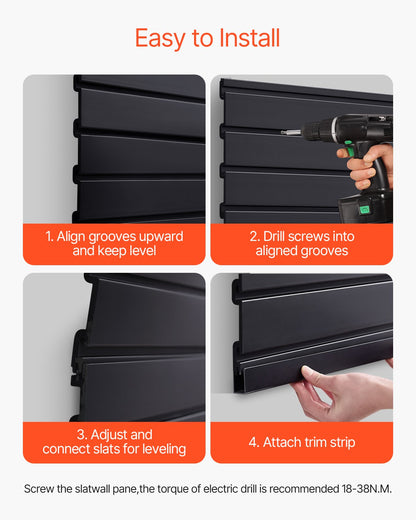 Easy to Install

1. Align grooves upward and keep level

2. Drill screws into aligned grooves

3. Adjust and connect slats for leveling

4. Attach trim strip

Screw the slatwall pane,the torque of electric drill is recommended 18-38N.M.