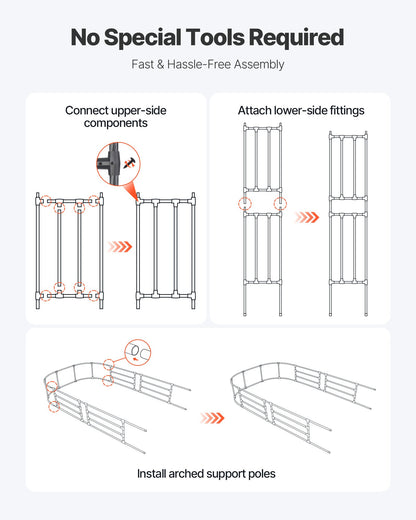 No Special Tools Required

Fast & Hassle-Free Assembly

Connect upper-side components

Attach lower-side fittings

Install arched support poles