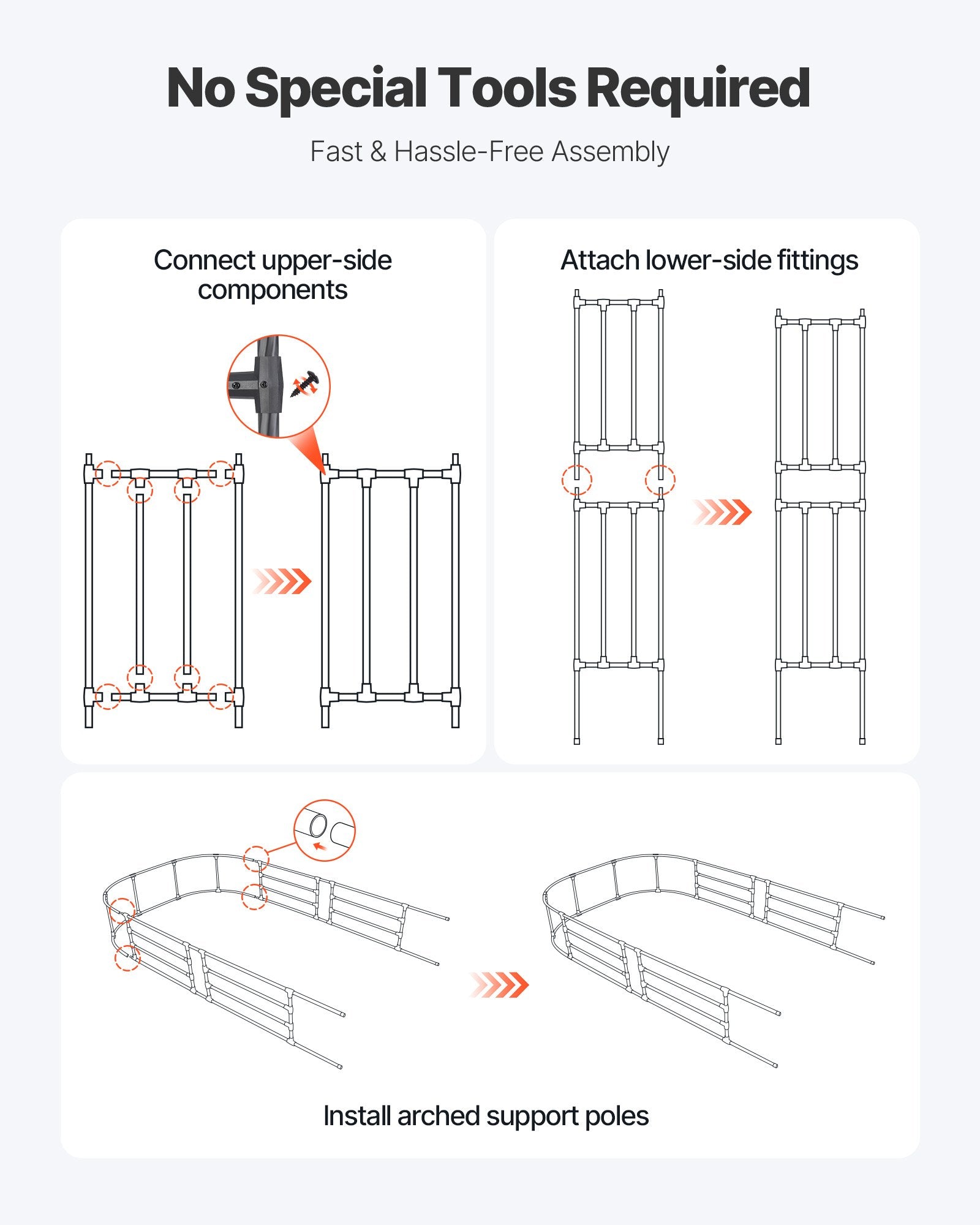 No Special Tools Required

Fast & Hassle-Free Assembly

Connect upper-side components

Attach lower-side fittings

Install arched support poles