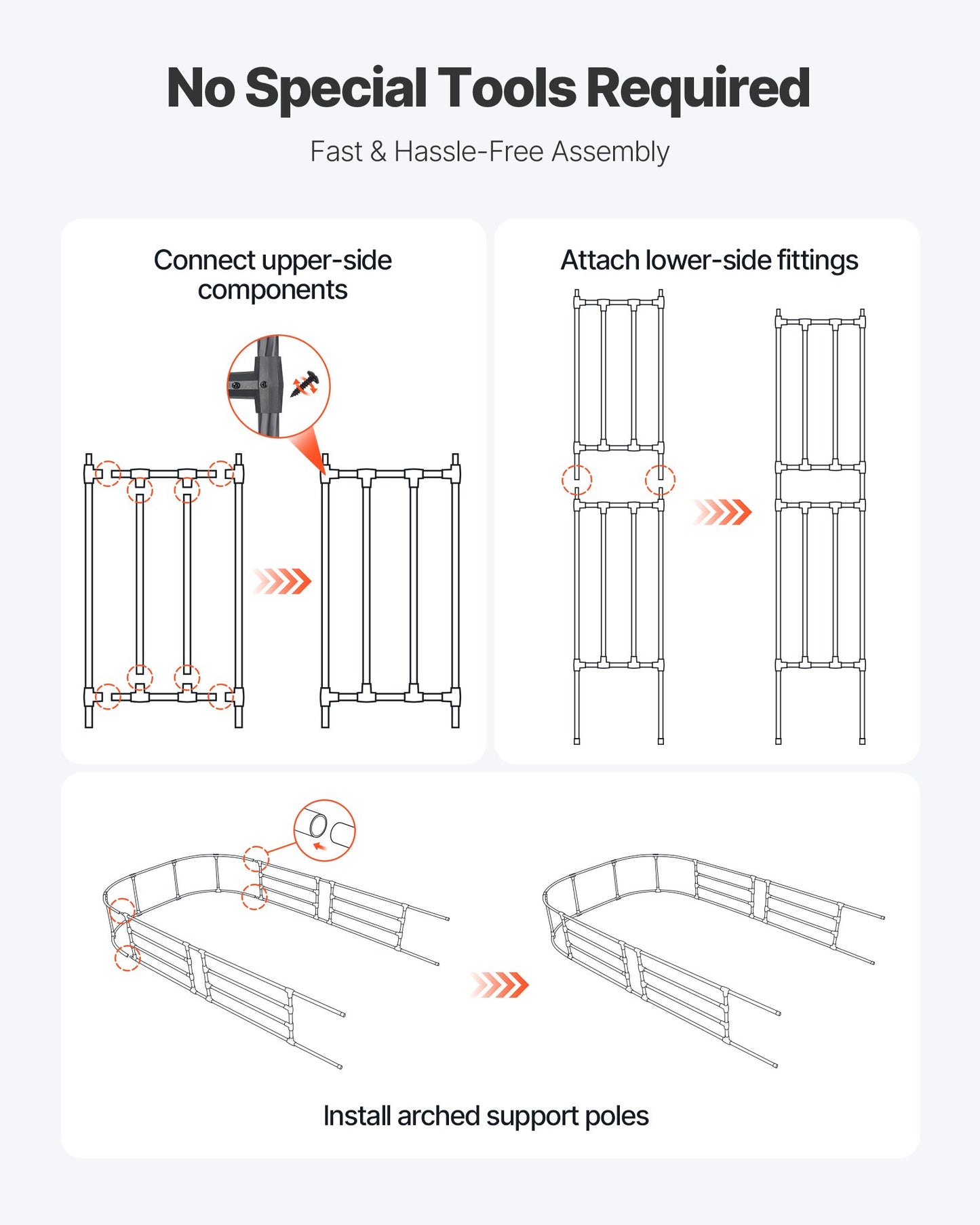 No Special Tools Required

Fast & Hassle-Free Assembly

Connect upper-side components

Attach lower-side fittings

Install arched support poles