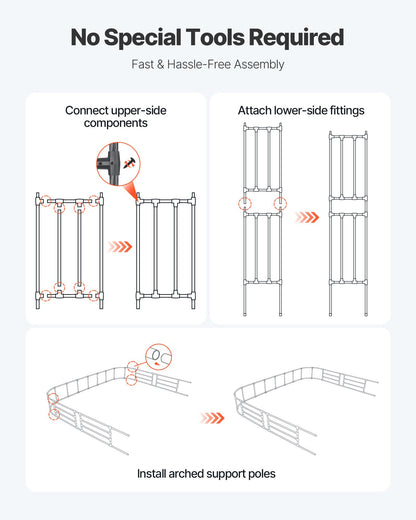 No Special Tools Required

Fast & Hassle-Free Assembly

Connect upper-side components

Attach lower-side fittings

Install arched support poles