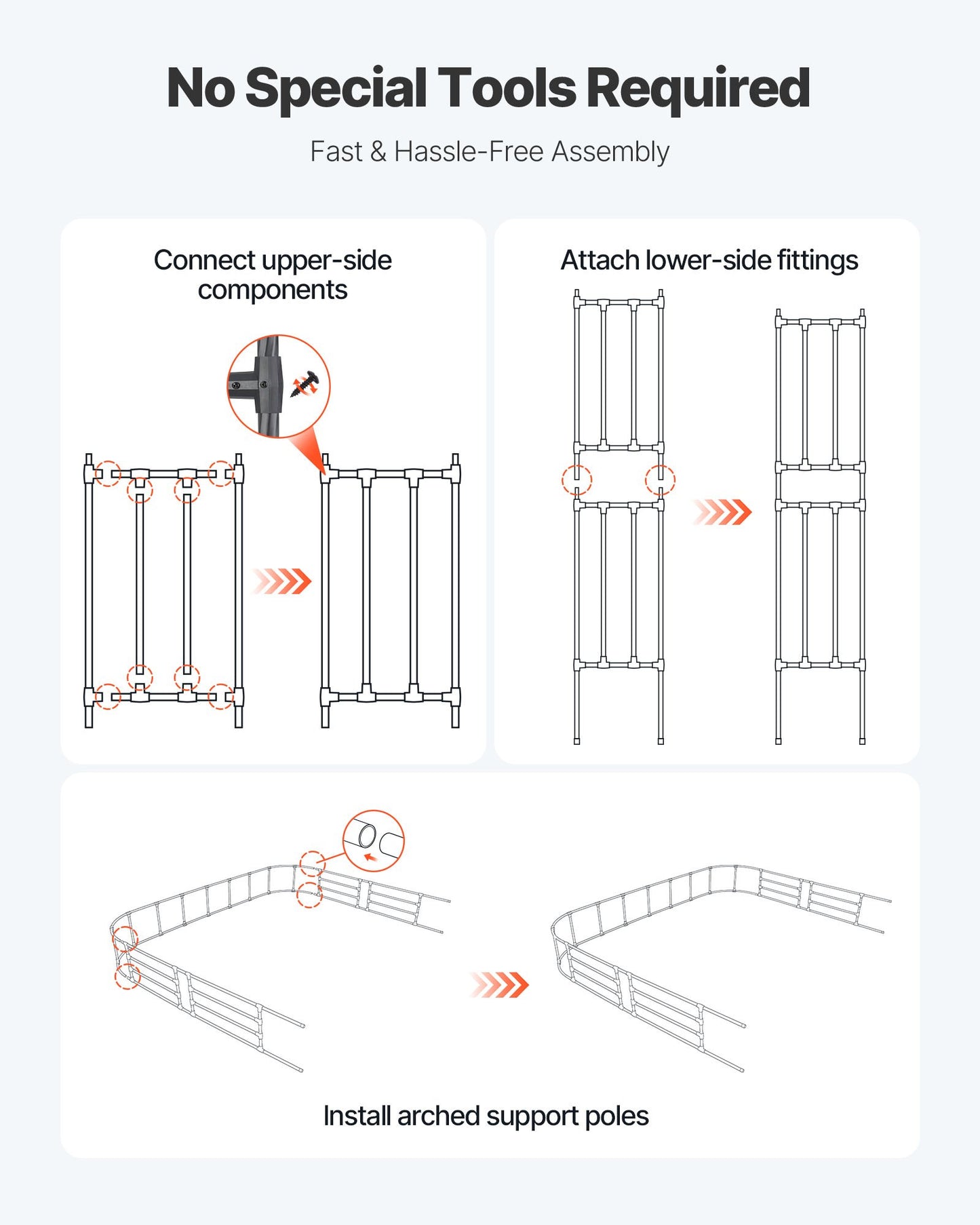 No Special Tools Required

Fast & Hassle-Free Assembly

Connect upper-side components

Attach lower-side fittings

Install arched support poles