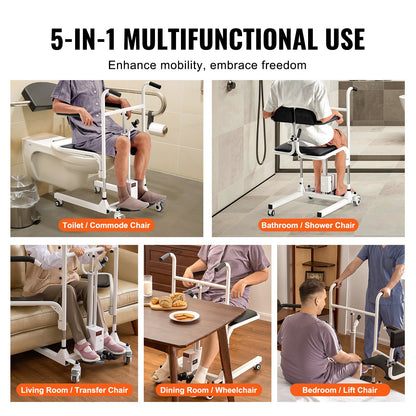 5-IN-1 MULTIFUNCTIONAL USE

Enhance mobility, embrace freedom

Toilet / Commode Chair

Bathroom / Shower Chair

Living Room / Transfer Chair

Dining Room / Wheelchair

Bedroom / Lift Chair