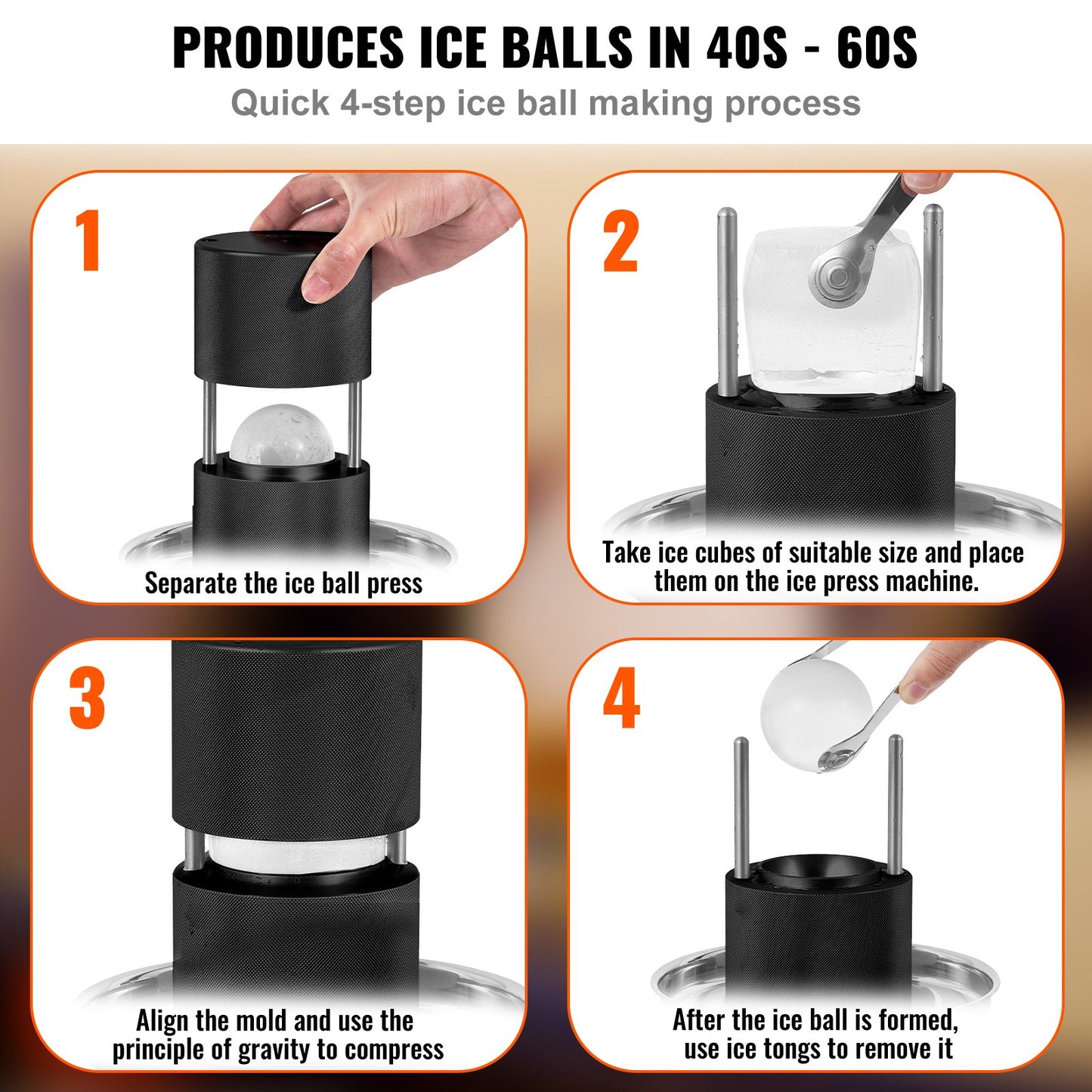 PRODUCES ICE BALLS IN 40S - 60S
Quick 4-step ice ball making process

1
Separate the ice ball press

2
Take ice cubes of suitable size and place them on the ice press machine.

3
Align the mold and use the principle of gravity to compress

4
After the ice ball is formed, use ice tongs to remove it