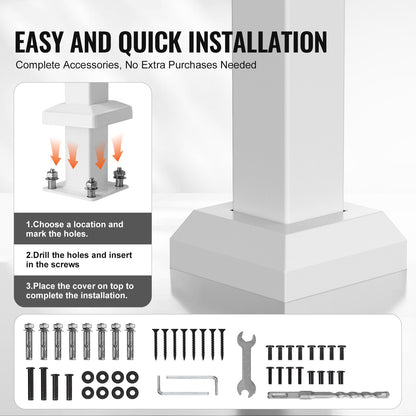 EASY AND QUICK INSTALLATION

Complete Accessories, No Extra Purchases Needed

1.Choose a location and mark the holes.

2.Drill the holes and insert in the screws

3.Place the cover on top to complete the installation.