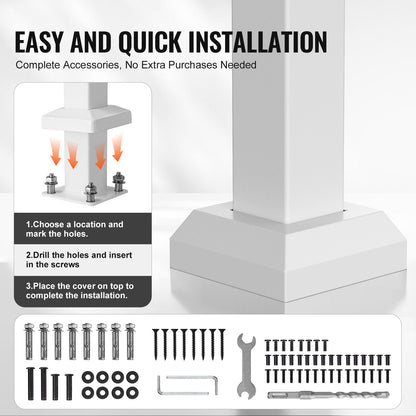 EASY AND QUICK INSTALLATION

Complete Accessories, No Extra Purchases Needed

1.Choose a location and mark the holes.

2.Drill the holes and insert in the screws

3.Place the cover on top to complete the installation.