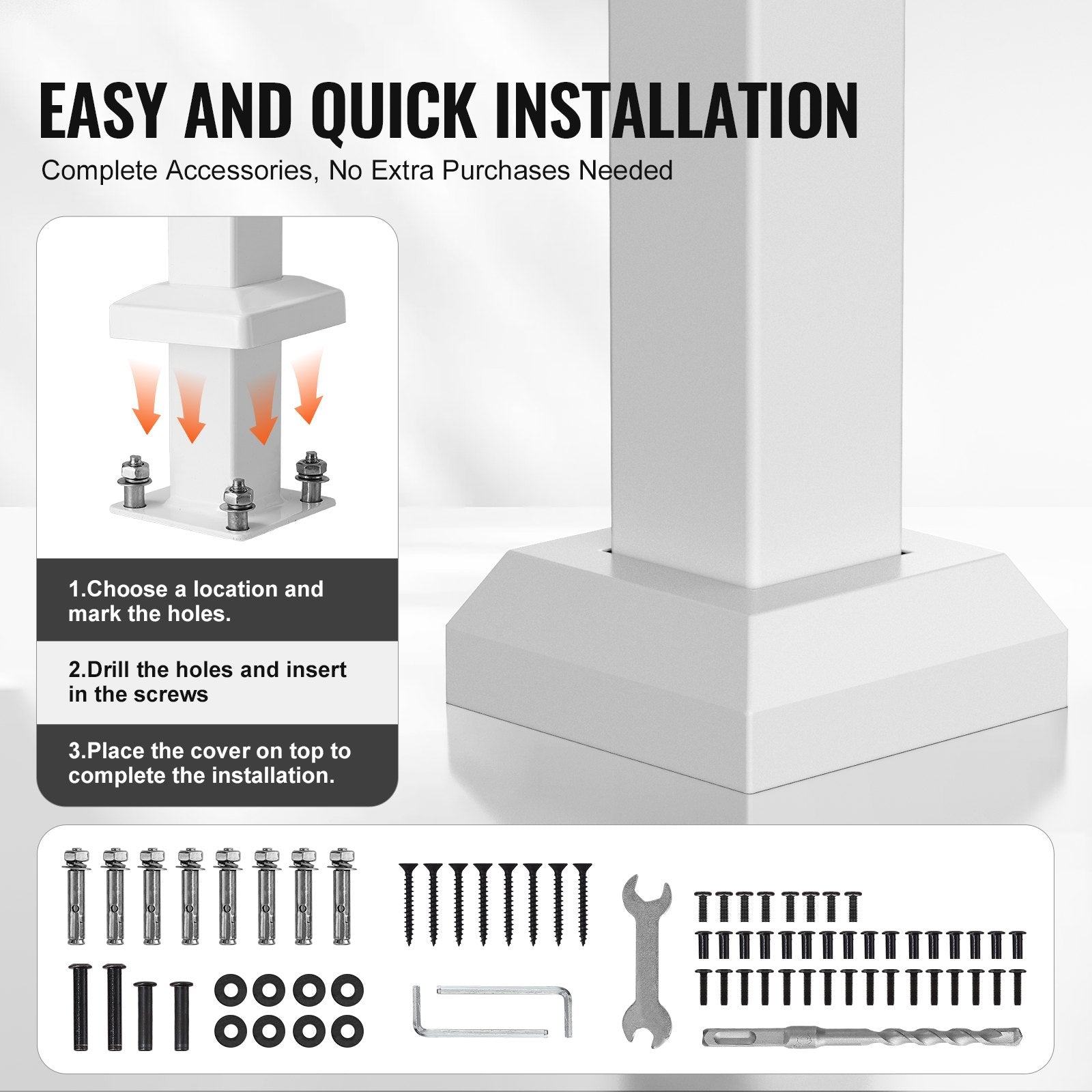 EASY AND QUICK INSTALLATION

Complete Accessories, No Extra Purchases Needed

1.Choose a location and mark the holes.

2.Drill the holes and insert in the screws

3.Place the cover on top to complete the installation.