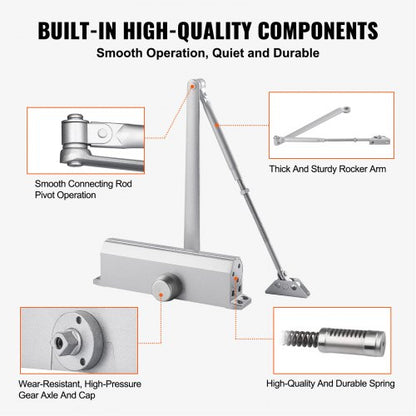 BUILT-IN HIGH-QUALITY COMPONENTS

Smooth Operation, Quiet and Durable

Smooth Connecting Rod Pivot Operation

Thick And Sturdy Rocker Arm

Wear-Resistant, High-Pressure Gear Axle And Cap

High-Quality And Durable Spring