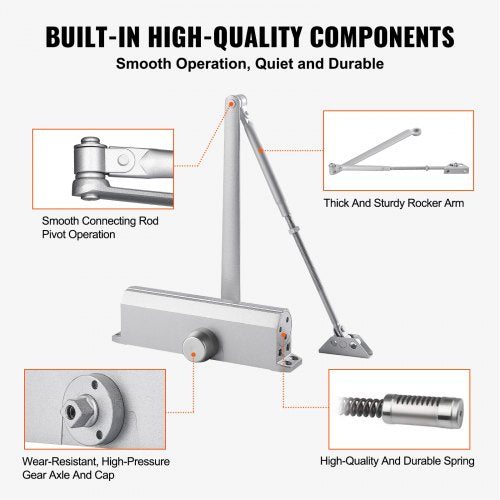 BUILT-IN HIGH-QUALITY COMPONENTS

Smooth Operation, Quiet and Durable

Smooth Connecting Rod Pivot Operation

Thick And Sturdy Rocker Arm

Wear-Resistant, High-Pressure Gear Axle And Cap

High-Quality And Durable Spring