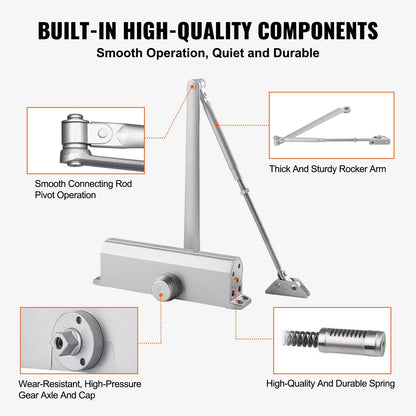 BUILT-IN HIGH-QUALITY COMPONENTS

Smooth Operation, Quiet and Durable

Smooth Connecting Rod Pivot Operation

Thick And Sturdy Rocker Arm

Wear-Resistant, High-Pressure Gear Axle And Cap

High-Quality And Durable Spring