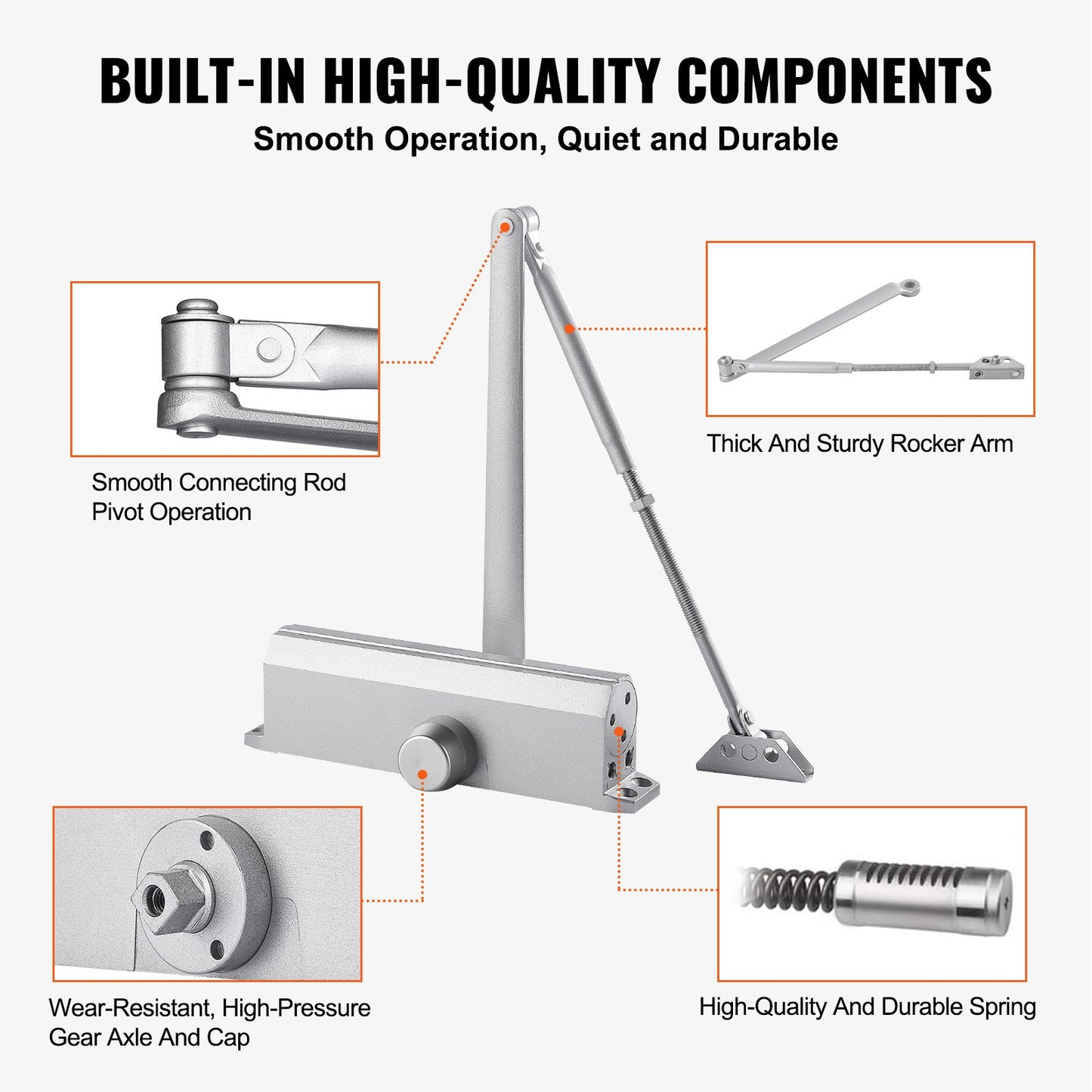 BUILT-IN HIGH-QUALITY COMPONENTS
Smooth Operation, Quiet and Durable

Smooth Connecting Rod Pivot Operation

Thick And Sturdy Rocker Arm

Wear-Resistant, High-Pressure Gear Axle And Cap

High-Quality And Durable Spring