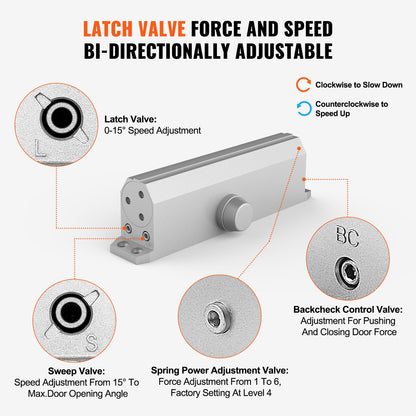 LATCH VALVE FORCE AND SPEED BI-DIRECTIONALLY ADJUSTABLE

Clockwise to Slow Down

Counterclockwise to Speed Up

L

Latch Valve:
0-15° Speed Adjustment

BC

Backcheck Control Valve:
Adjustment For Pushing And Closing Door Force

S

Sweep Valve:
Speed Adjustment From 15° To Max.Door Opening Angle

Spring Power Adjustment Valve:
Force Adjustment From 1 To 6, Factory Setting At Level 4