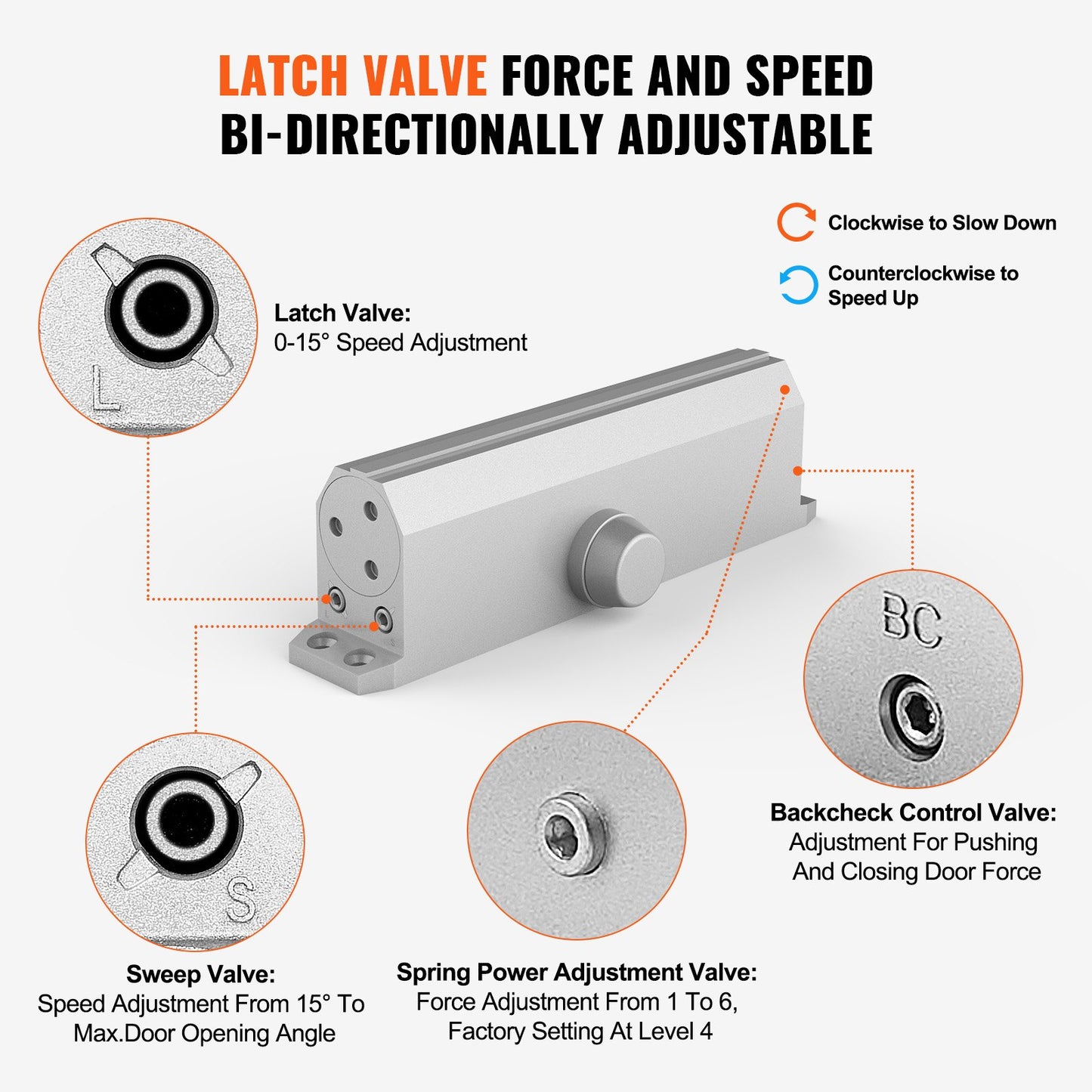 LATCH VALVE FORCE AND SPEED BI-DIRECTIONALLY ADJUSTABLE

Clockwise to Slow Down

Counterclockwise to Speed Up

L

Latch Valve:
0-15° Speed Adjustment

BC

Backcheck Control Valve:
Adjustment For Pushing And Closing Door Force

S

Sweep Valve:
Speed Adjustment From 15° To Max.Door Opening Angle

Spring Power Adjustment Valve:
Force Adjustment From 1 To 6, Factory Setting At Level 4