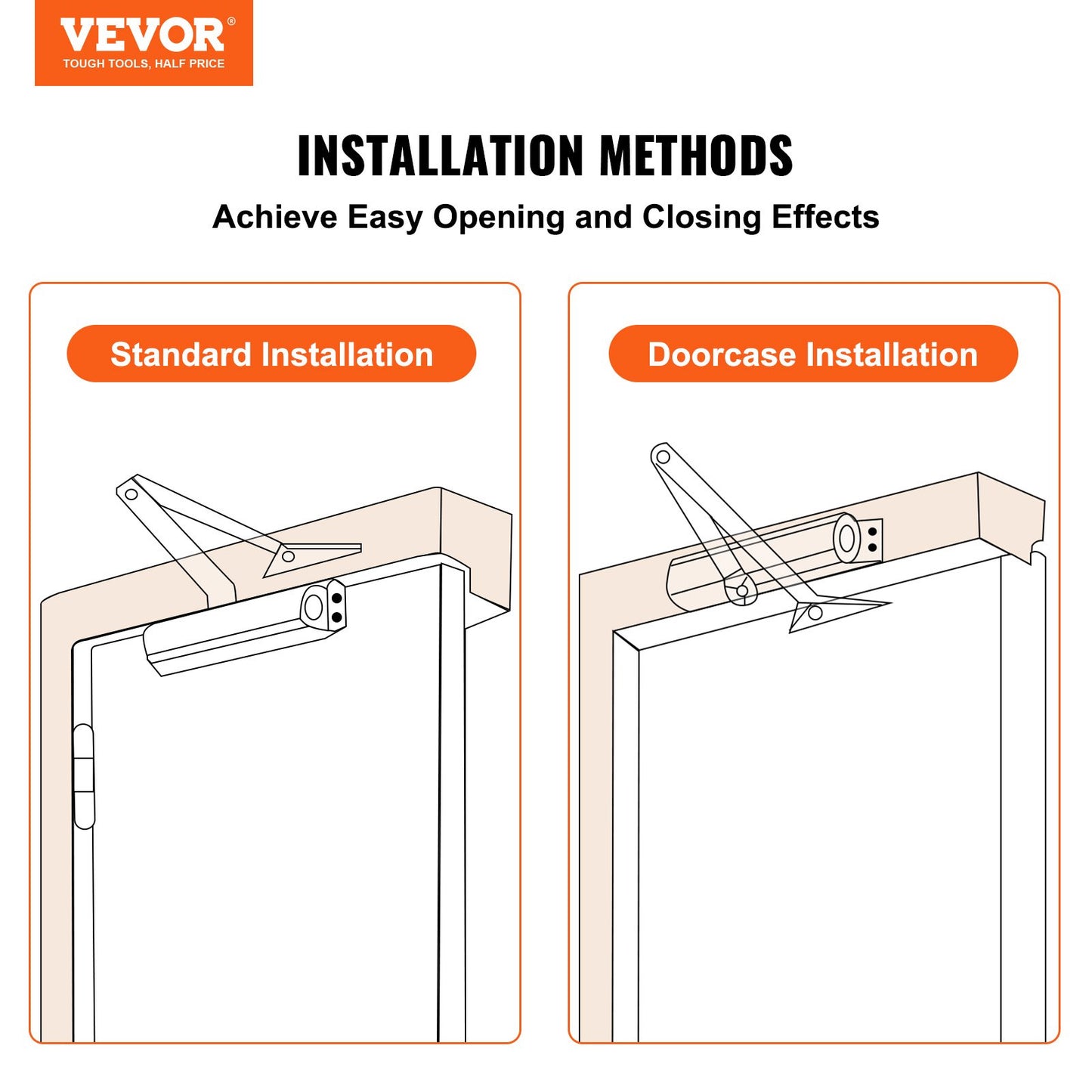 VEVOR®
TOUGH TOOLS, HALF PRICE

INSTALLATION METHODS

Achieve Easy Opening and Closing Effects

Standard Installation

Doorcase Installation