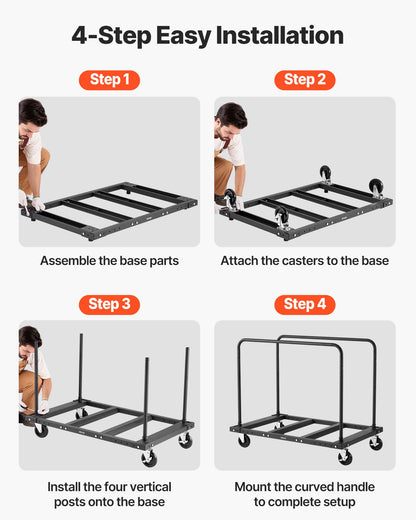 4-Step Easy Installation

Step 1

Assemble the base parts

Step 2

Attach the casters to the base

Step 3

Install the four vertical posts onto the base

Step 4

Mount the curved handle to complete setup