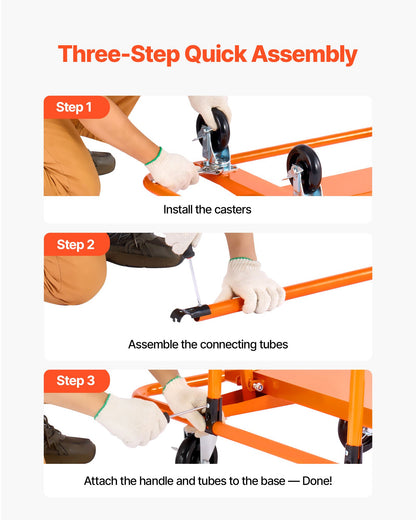 Three-Step Quick Assembly

Step 1

Install the casters

Step 2

Assemble the connecting tubes

Step 3

Attach the handle and tubes to the base — Done!